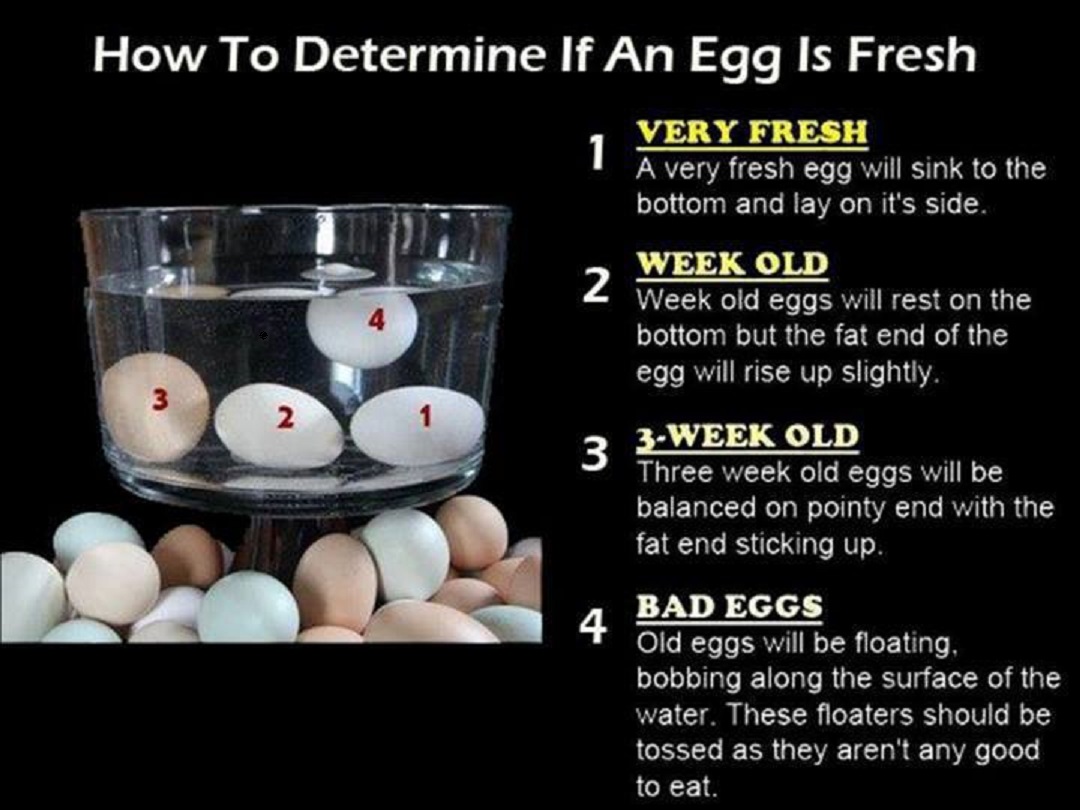 How To Determine If An Egg Is Fresh

4

3

2

1

1 VERY FRESH
A very fresh egg will sink to the bottom and lay on it's side.

2 WEEK OLD
Week old eggs will rest on the bottom but the fat end of the egg will rise up slightly.

3 3-WEEK OLD
Three week old eggs will be balanced on pointy end with the fat end sticking up.

4 BAD EGGS
Old eggs will be floating, bobbing along the surface of the water. These floaters should be tossed as they aren't any good to eat.